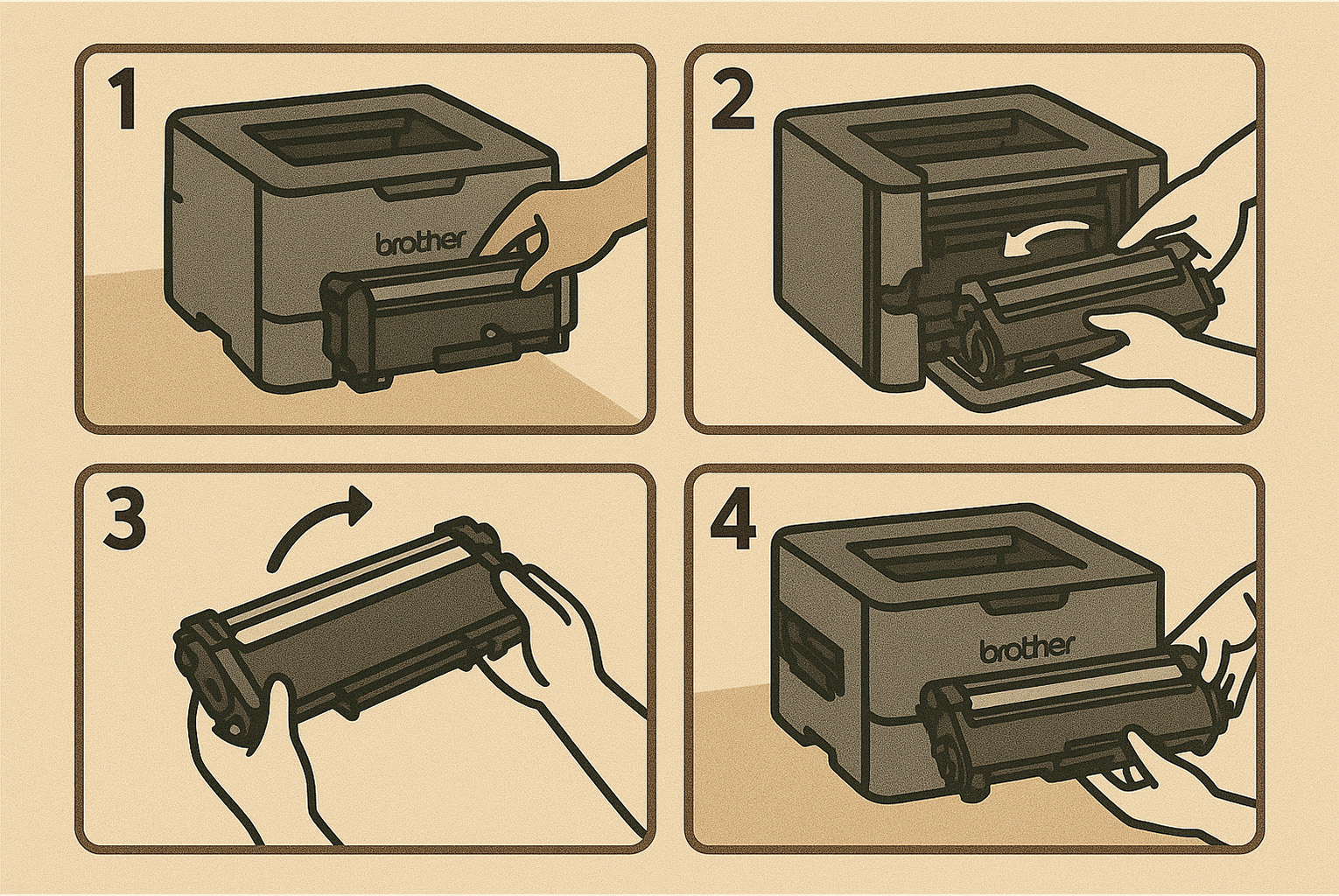 1

brother

2

3

4

brother